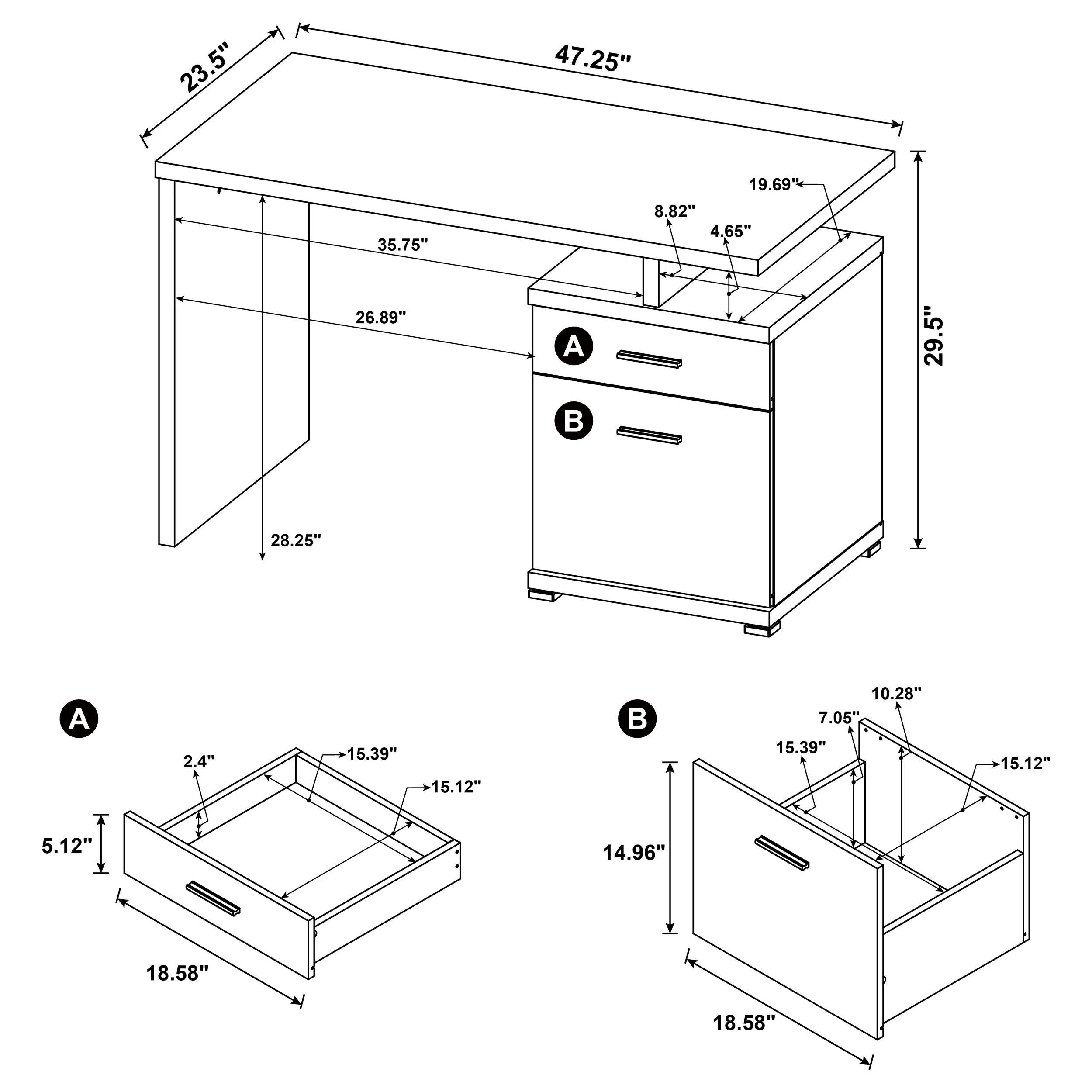 23.5"
47.25"
19.69"
8.82"
4.65"
35.75"
26.89"
29.5"
A
B
28.25"

A
2.4"
15.39"
15.12"
5.12"
18.58"

B
10.28"
7.05"
15.39"
15.12"
14.96"
18.58"