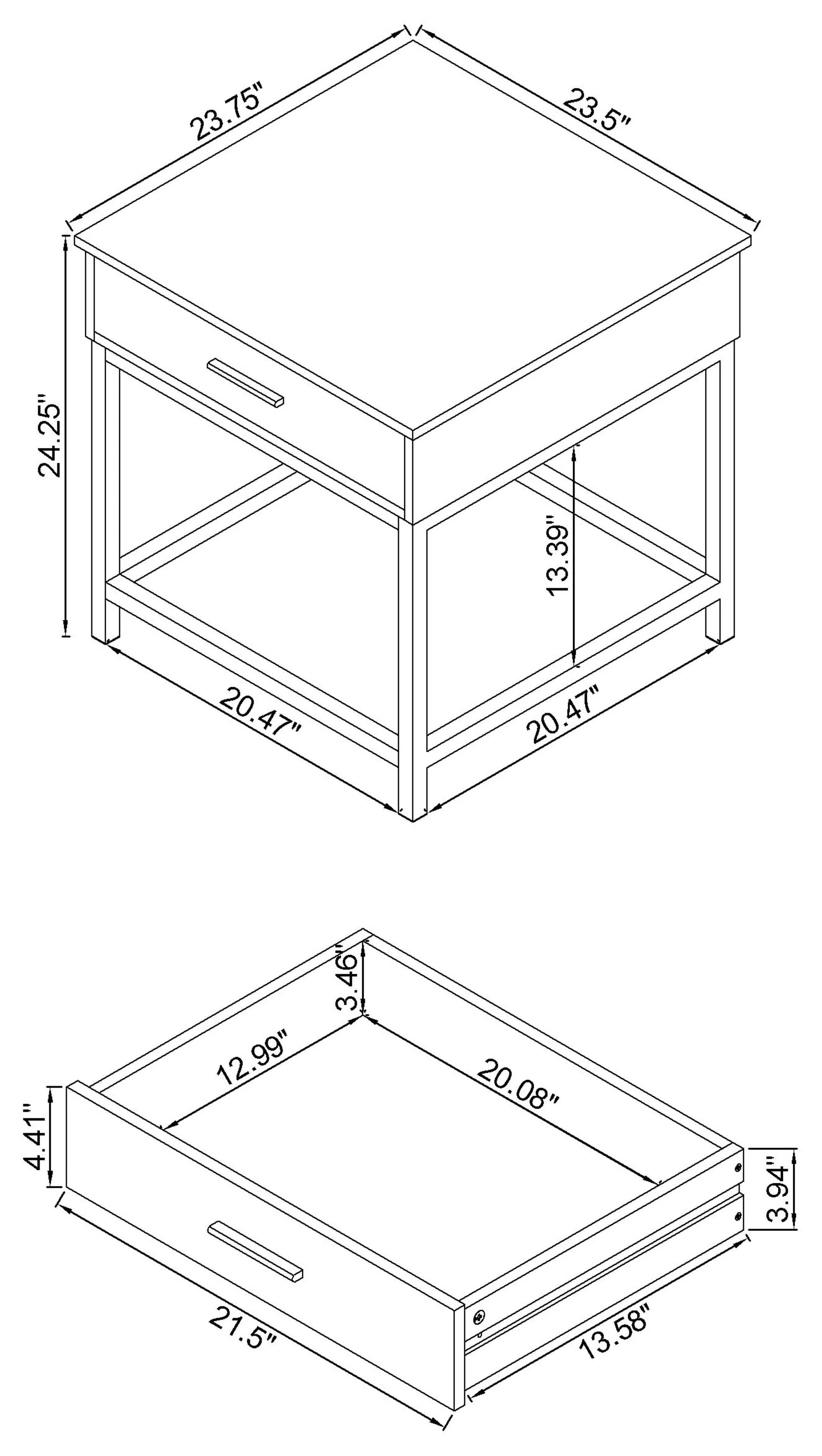 23.75"

23.5"

24.25"

13.39"

20.47"

20.47"

3.46"

12.99"

20.08"

4.41"

3.94"

21.5"

13.58"